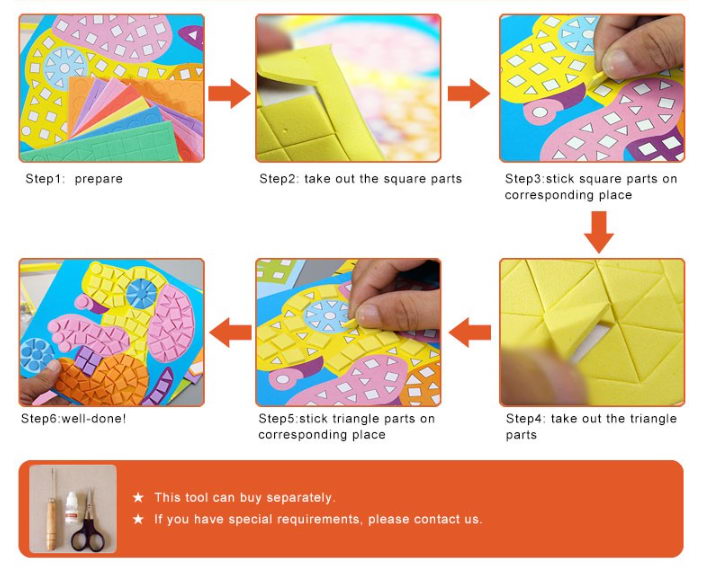 Step1: prepare

Step2: take out the square parts

Step3:stick square parts on corresponding place

Step4: take out the triangle parts

Step5:stick triangle parts on corresponding place

Step6:well-done!

★ This tool can buy separately.
★ If you have special requirements, please contact us.